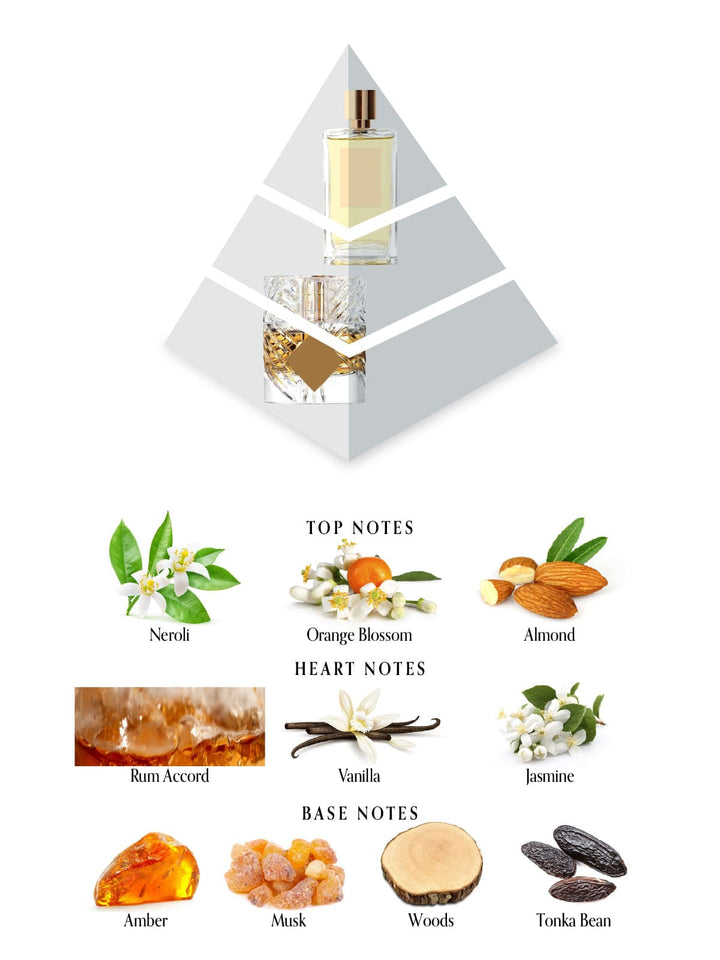 TOP NOTES

Neroli

Orange Blossom

Almond

HEART NOTES

Rum Accord

Vanilla

Jasmine

BASE NOTES

Amber

Musk

Woods

Tonka Bean